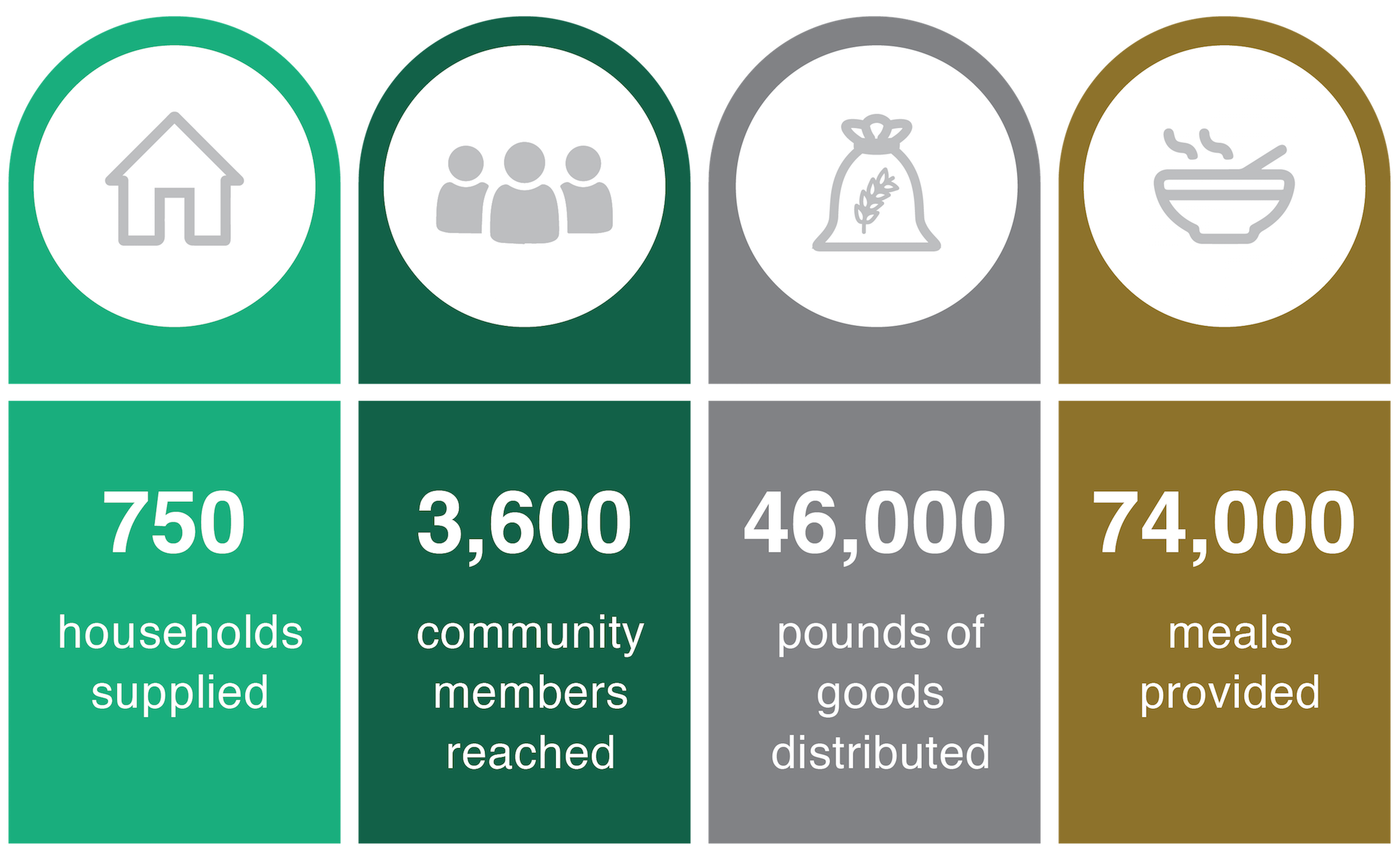 750

households supplied

3,600

community members reached

46,000

pounds of goods distributed

74,000

meals provided